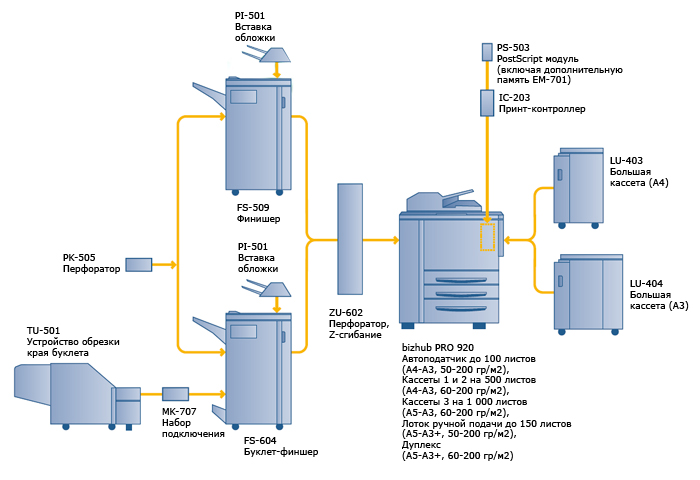 PI-501
Вставка обложки

FS-509
Финишер

PK-505
Перфоратор

PI-501
Вставка обложки

TU-501
Устройство обрезки края буклета

MK-707
Набор подключения

FS-604
Буклет-финшер

ZU-602
Перфоратор, Z-сгибание

PS-503
PostScript модуль (включая дополнительную память EM-701)

IC-203
Принт-контроллер

LU-403
Большая кассета (А4)

LU-404
Большая кассета (А3)

bizhub PRO 920
Автоподатчик до 100 листов (А4-А3, 50-200 гр/м2),
Кассеты 1 и 2 на 500 листов (А4-А3, 60-200 гр/м2),
Кассеты 3 на 1 000 листов (А5-А3, 60-200 гр/м2),
Лоток ручной подачи до 150 листов (А5-А3+, 50-200 гр/м2),
Дуплекс (А5-А3+, 60-200 гр/м2)